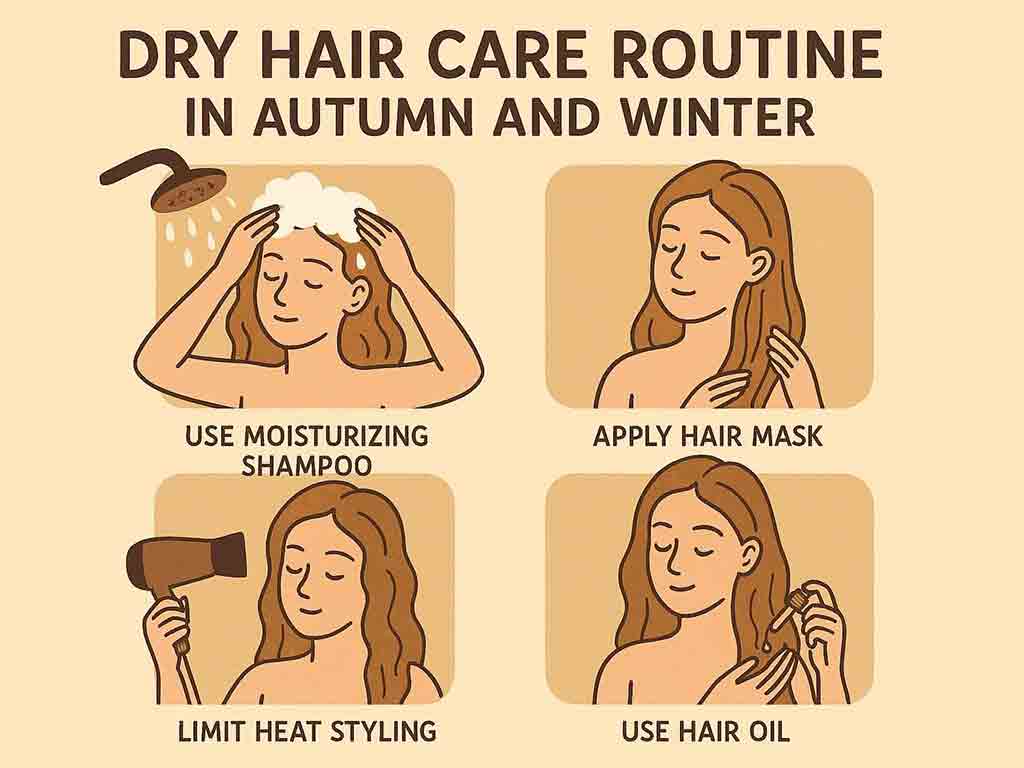 DRY HAIR CARE ROUTINE
IN AUTUMN AND WINTER

USE MOISTURIZING SHAMPOO

APPLY HAIR MASK

LIMIT HEAT STYLING

USE HAIR OIL